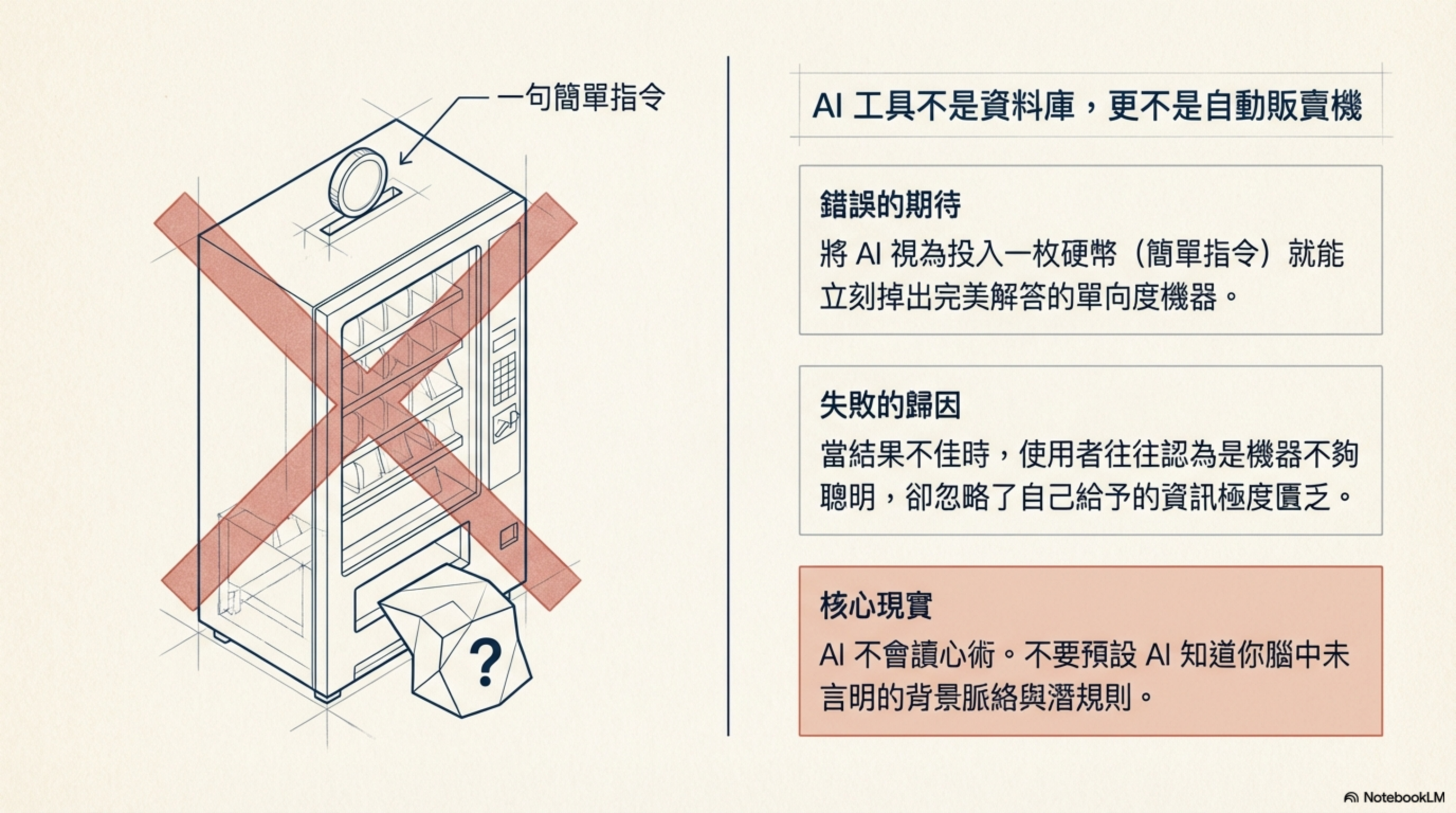 一句簡單指令

?

AI 工具不是資料庫，更不是自動販賣機

錯誤的期待

將 AI 視為投入一枚硬幣（簡單指令）就能立刻掉出完美解答的單向度機器。

失敗的歸因

當結果不佳時，使用者往往認為是機器不夠聰明，卻忽略了自己給予的資訊極度匱乏。

核心現實

AI 不會讀心術。不要預設 AI 知道你腦中未言明的背景脈絡與潛規則。

NotebookLM