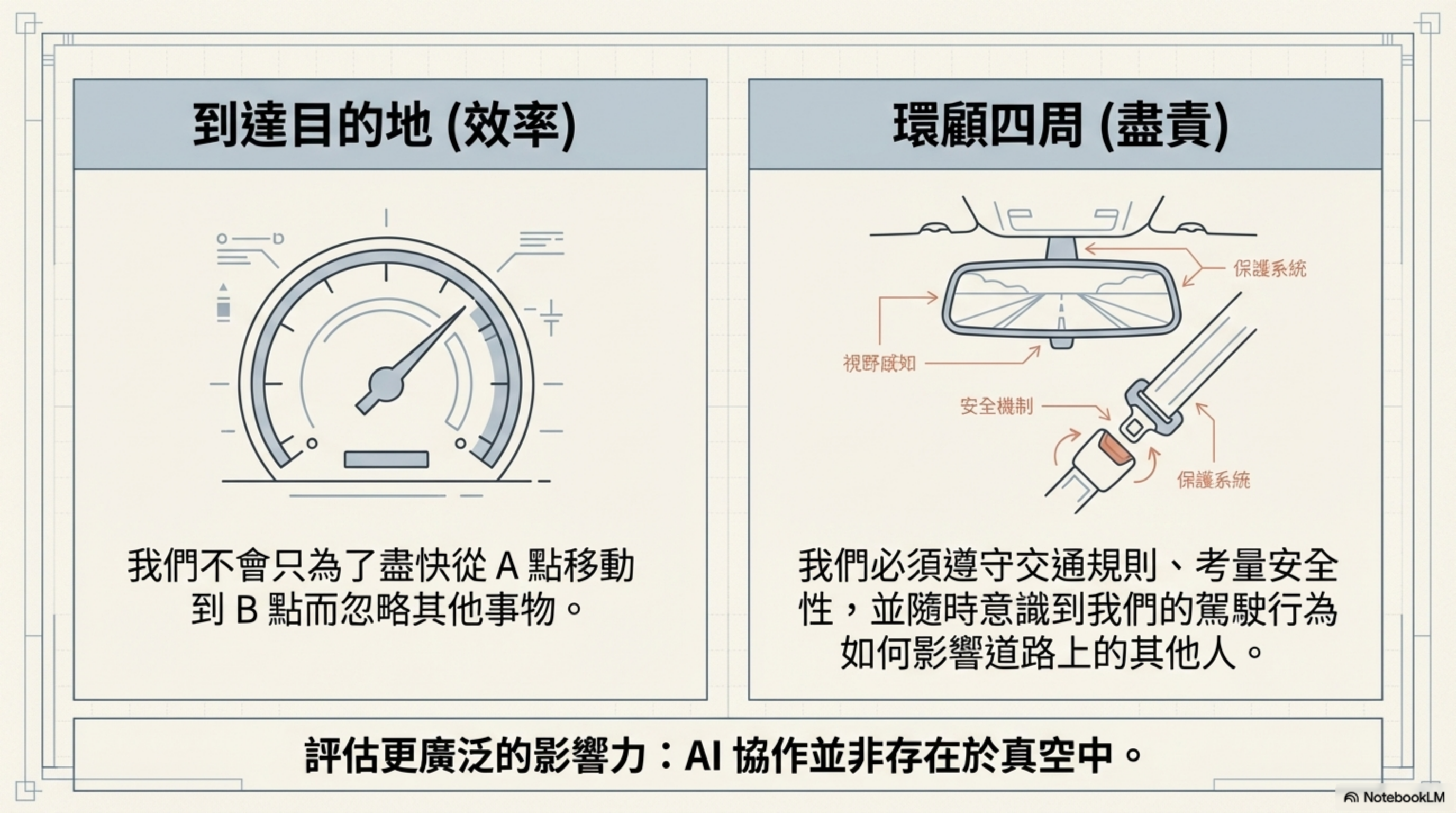 到達目的地 (效率)

我們不會只為了盡快從 A 點移動到 B 點而忽略其他事物。

環顧四周 (盡責)

保護系統

視野感知

安全機制

保護系統

我們必須遵守交通規則、考量安全性，並隨時意識到我們的駕駛行為如何影響道路上的其他人。

評估更廣泛的影響力：AI 協作並非存在於真空中。

NotebookLM